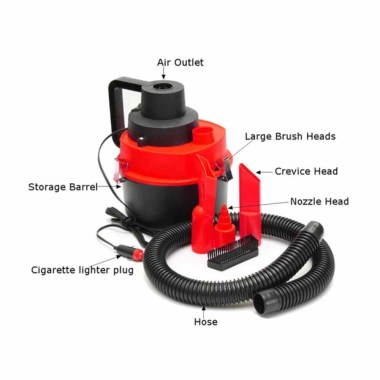 Air Outlet

Large Brush Heads

Crevice Head

Storage Barrel

Nozzle Head

Cigarette lighter plug

Hose